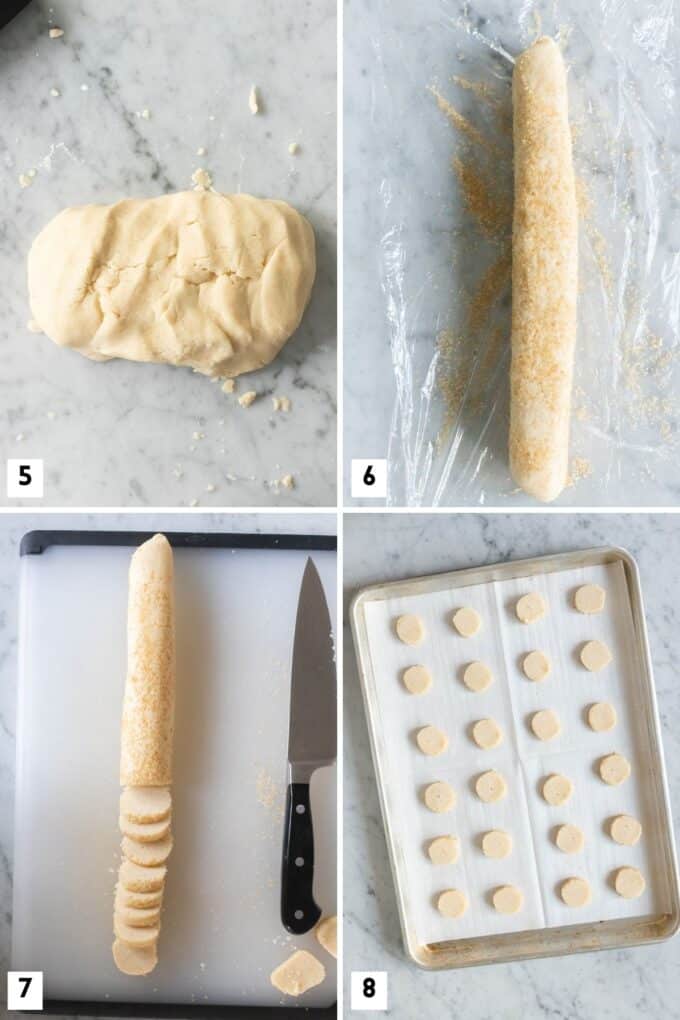 5

6

7

8